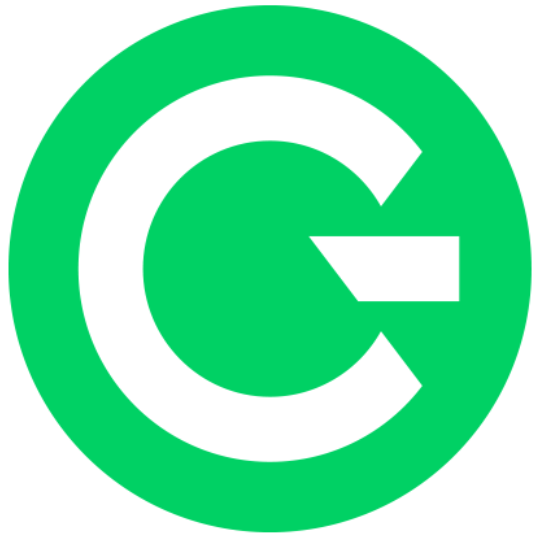 G